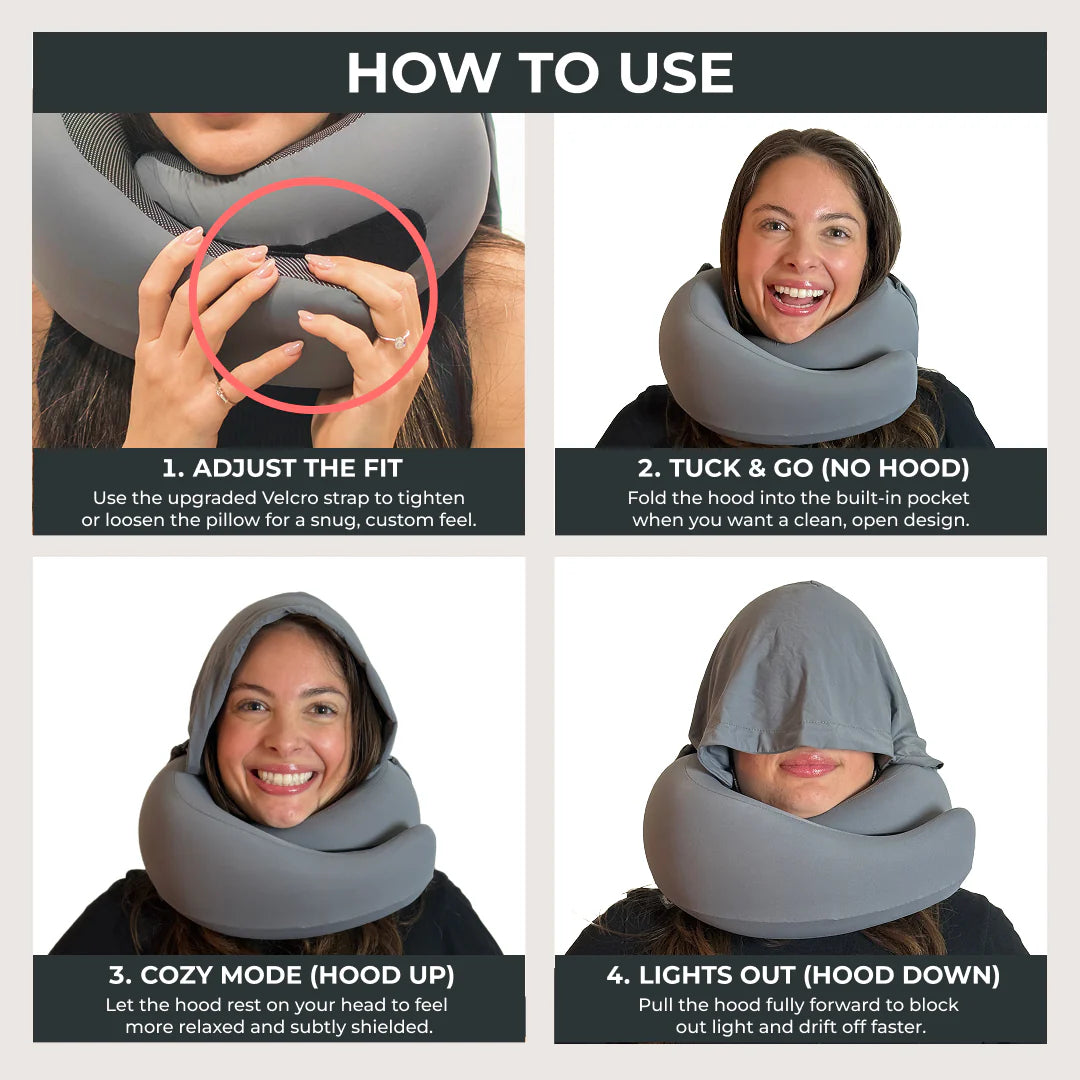 HOW TO USE

1. ADJUST THE FIT
Use the upgraded Velcro strap to tighten or loosen the pillow for a snug, custom feel.

2. TUCK & GO (NO HOOD)
Fold the hood into the built-in pocket when you want a clean, open design.

3. COZY MODE (HOOD UP)
Let the hood rest on your head to feel more relaxed and subtly shielded.

4. LIGHTS OUT (HOOD DOWN)
Pull the hood fully forward to block out light and drift off faster.